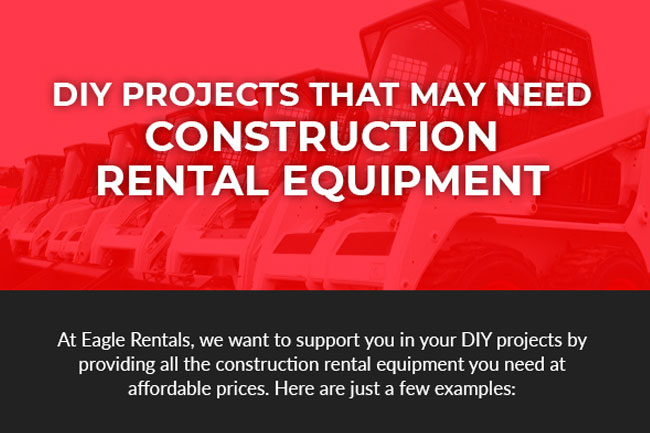 DIY PROJECTS THAT MAY NEED
CONSTRUCTION
RENTAL EQUIPMENT

At Eagle Rentals, we want to support you in your DIY projects by providing all the construction rental equipment you need at affordable prices. Here are just a few examples: